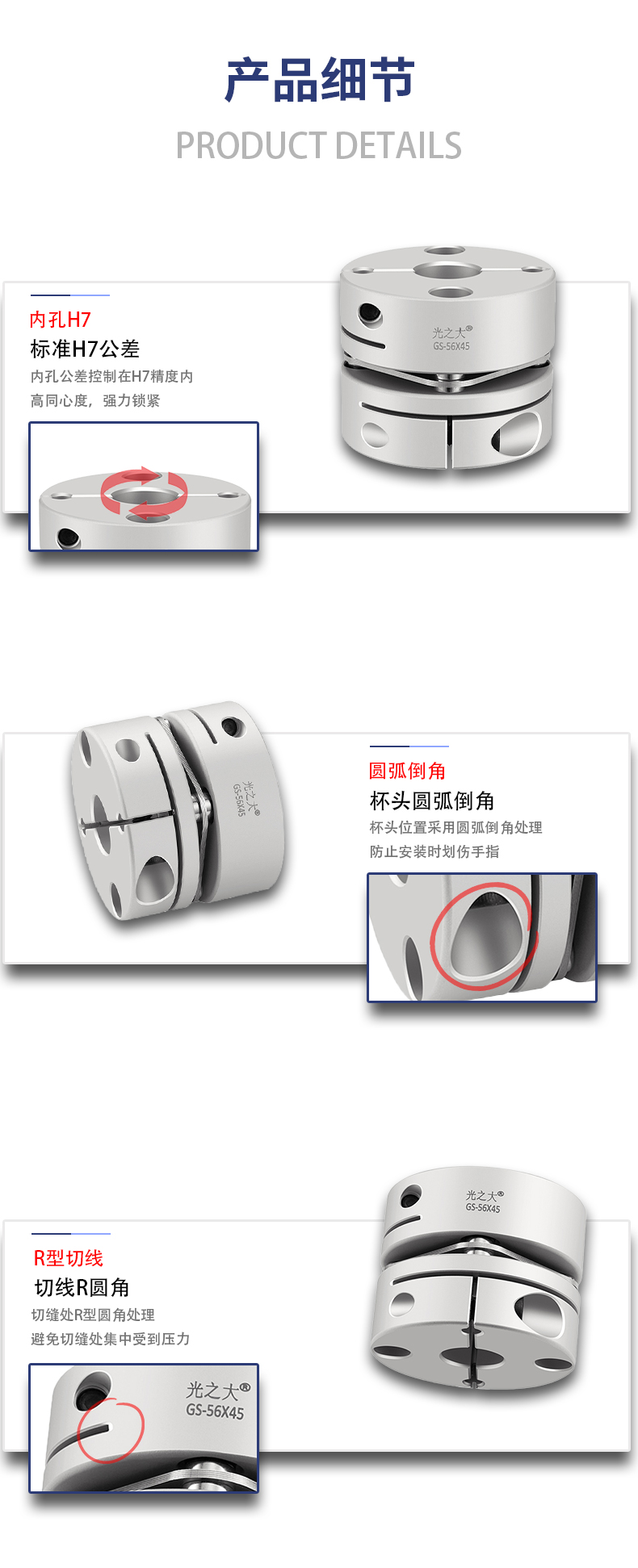 产品细节
PRODUCT DETAILS

内孔H7
标准H7公差
内孔公差控制在H7精度内
高同心度，强力锁紧

光之大®
GS-56X45

光之大®
GS-56X45

圆弧倒角
杯头圆弧倒角
杯头位置采用圆弧倒角处理
防止安装时划伤手指

光之大®
GS-56X45

R型切线
切线R圆角
切缝处R型圆角处理
避免切缝处集中受到压力

光之大®
GS-56X45